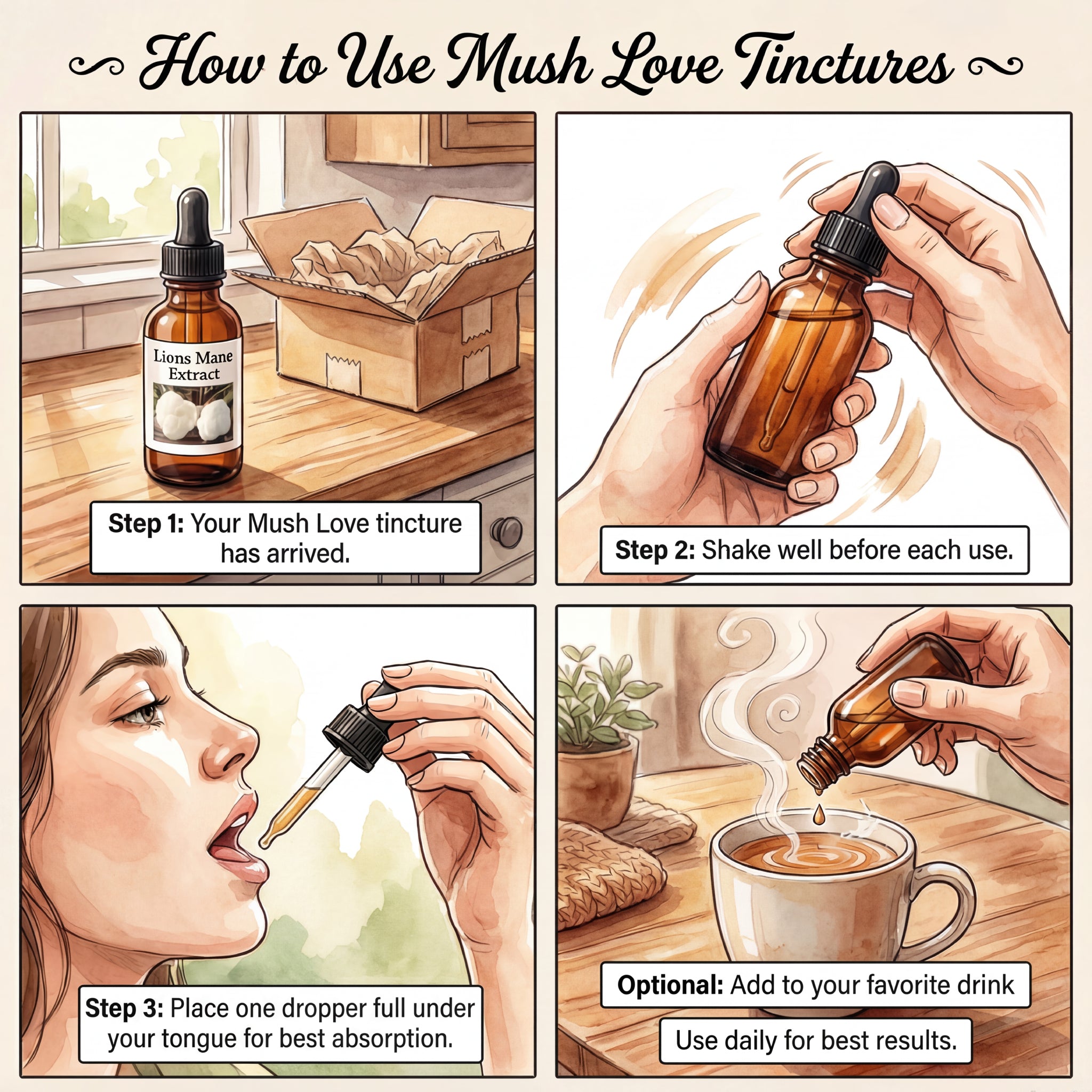 How to Use Mush Love Tinctures

Lions Mane Extract

Step 1: Your Mush Love tincture has arrived.

Step 2: Shake well before each use.

Step 3: Place one dropper full under your tongue for best absorption.

Optional: Add to your favorite drink

Use daily for best results.